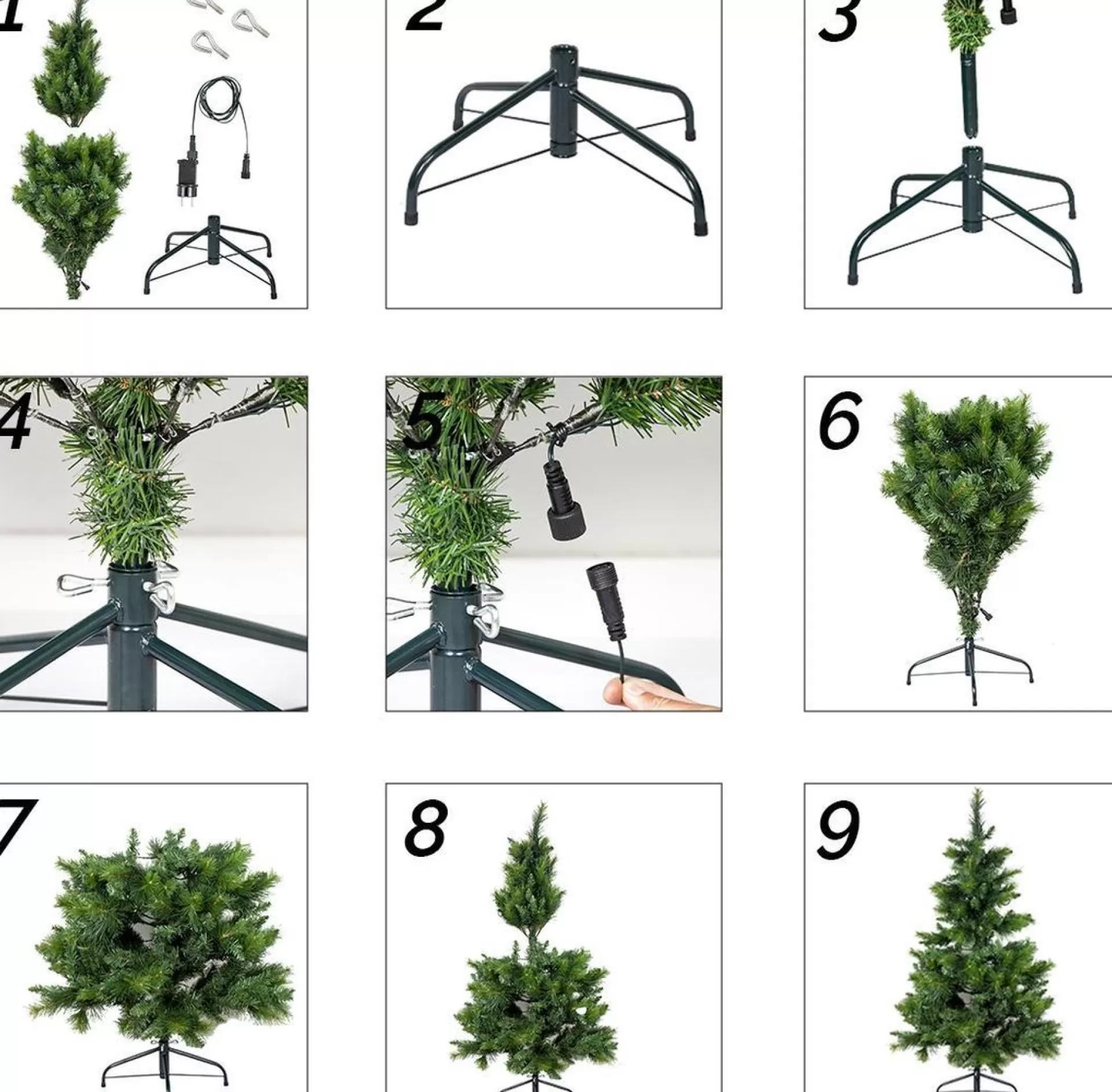 1

2

3

4

5

6

7

8

9